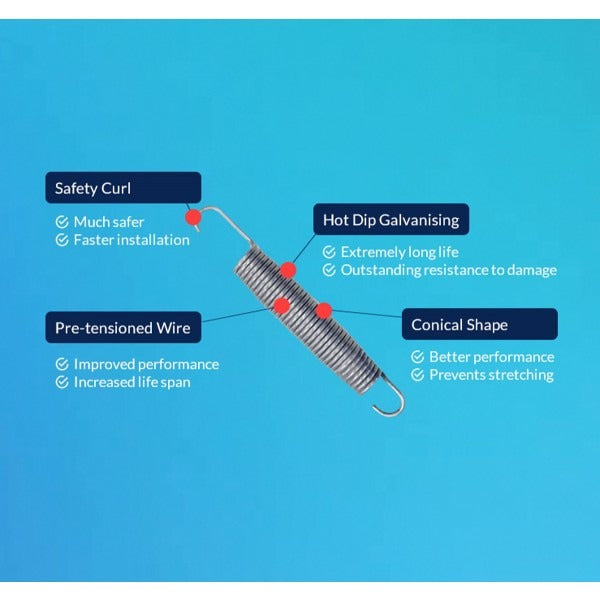 Safety Curl

Much safer
Faster installation

Hot Dip Galvanising

Extremely long life
Outstanding resistance to damage

Pre-tensioned Wire

Improved performance
Increased life span

Conical Shape

Better performance
Prevents stretching